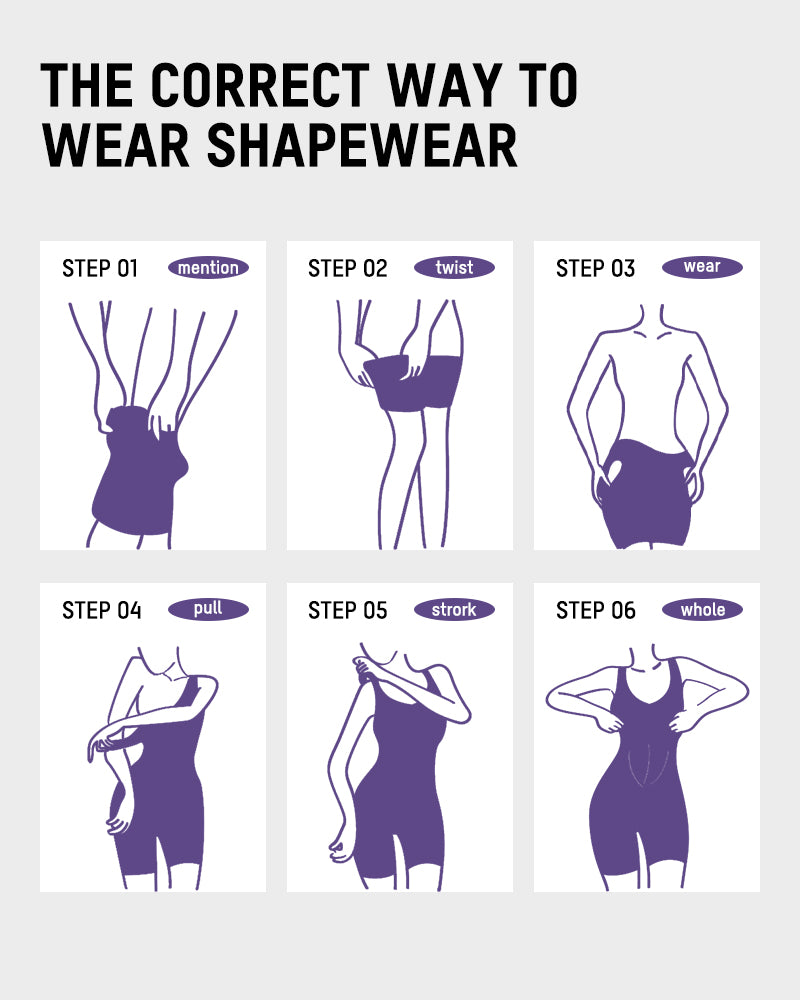 THE CORRECT WAY TO WEAR SHAPEWEAR

STEP 01 mention

STEP 02 twist

STEP 03 wear

STEP 04 pull

STEP 05 strork

STEP 06 whole